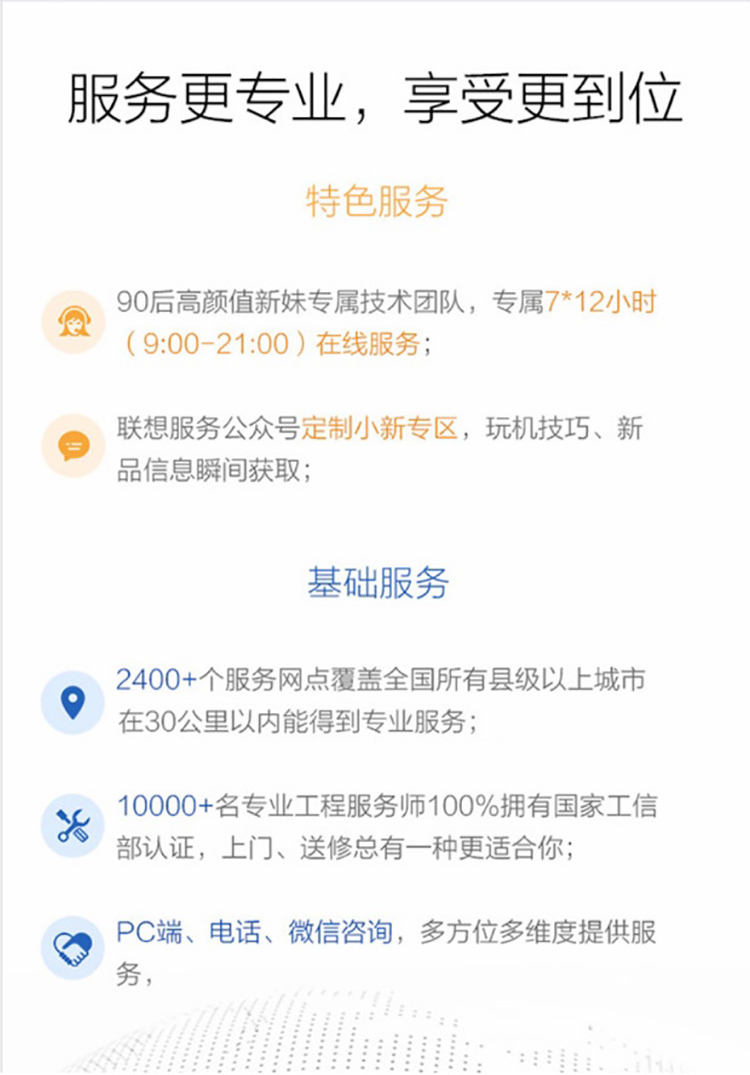 服务更专业，享受更到位

特色服务

90后高颜值新妹专属技术团队，专属7*12小时（9:00-21:00）在线服务；

联想服务公众号定制小新专区，玩机技巧、新品信息瞬间获取；

基础服务

2400+个服务网点覆盖全国所有县级以上城市在30公里以内能得到专业服务；

10000+名专业工程服务师100%拥有国家工信部认证，上门、送修总有一种更适合你；

PC端、电话、微信咨询，多方位多维度提供服务，