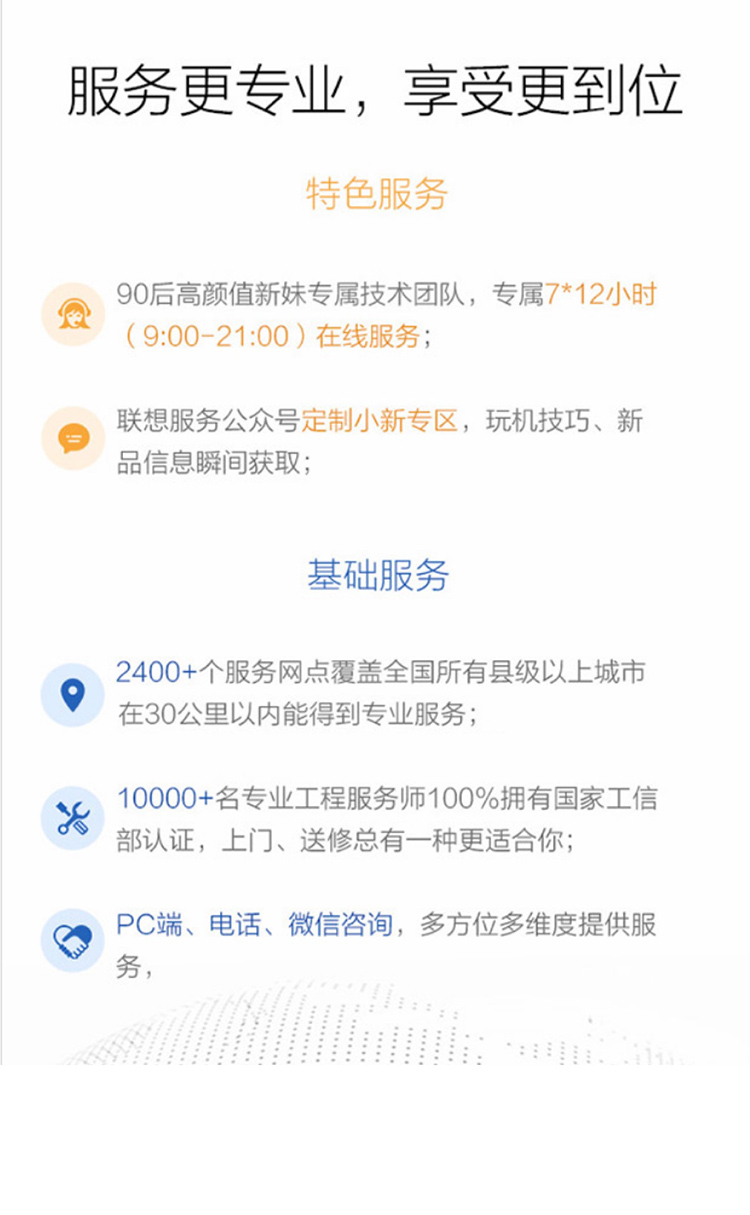 服务更专业，享受更到位

特色服务

90后高颜值新妹专属技术团队，专属7*12小时（9:00-21:00）在线服务；

联想服务公众号定制小新专区，玩机技巧、新品信息瞬间获取；

基础服务

2400+个服务网点覆盖全国所有县级以上城市在30公里以内能得到专业服务；

10000+名专业工程服务师100%拥有国家工信部认证，上门、送修总有一种更适合你；

PC端、电话、微信咨询，多方位多维度提供服务，