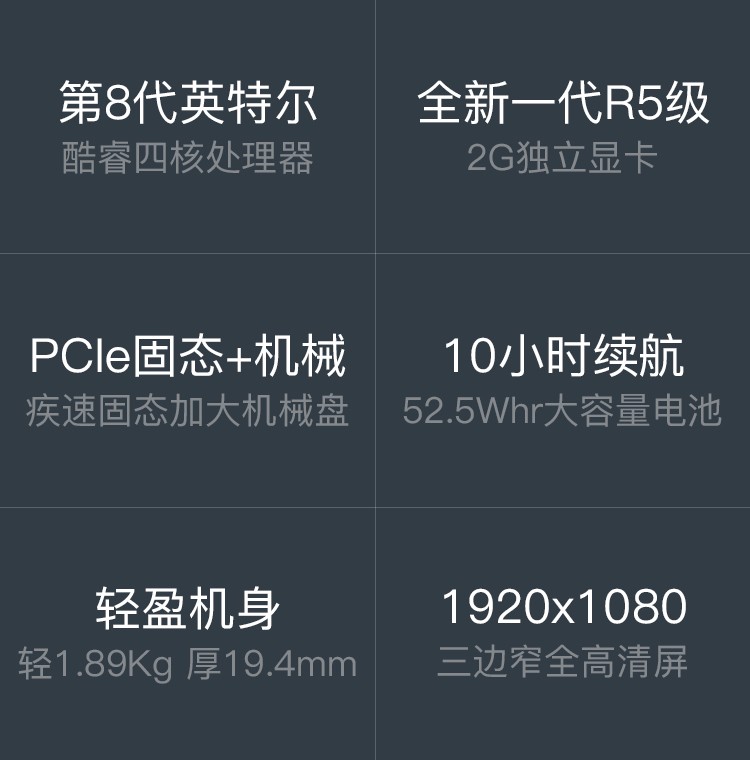 第8代英特尔
酷睿四核处理器

全新一代R5级
2G独立显卡

PCIe固态+机械
疾速固态加大机械盘

10小时续航
52.5Whr大容量电池

轻盈机身
轻1.89Kg 厚19.4mm

1920x1080
三边窄全高清屏