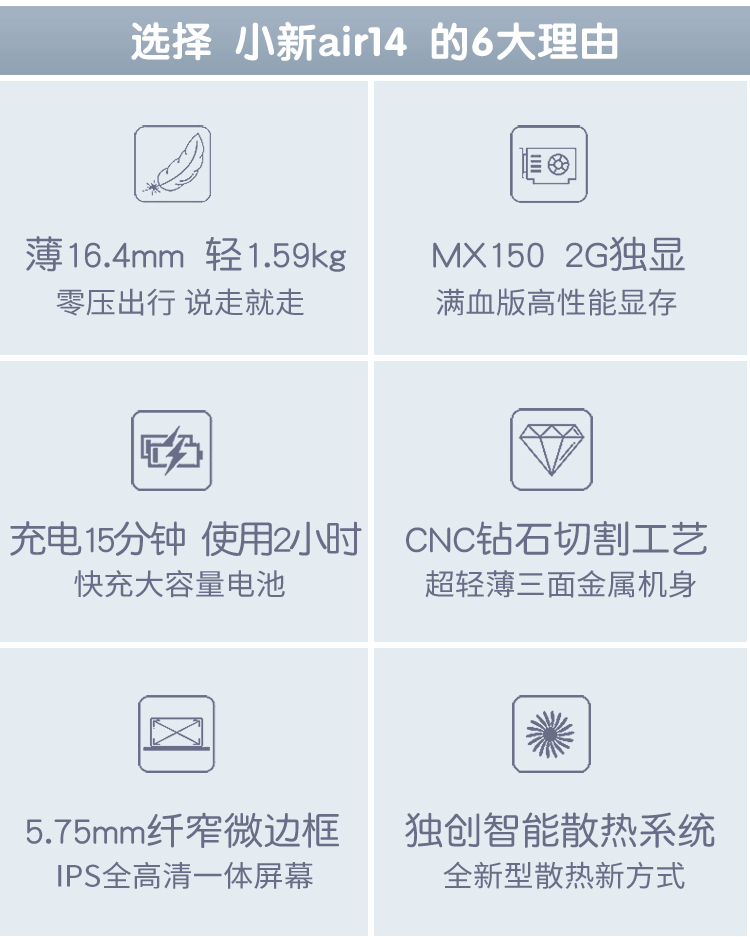 选择 小新air14 的6大理由

薄16.4mm 轻1.59kg
零压出行 说走就走

MX150 2G独显
满血版高性能显存

充电15分钟 使用2小时
快充大容量电池

CNC钻石切割工艺
超轻薄三面金属机身

5.75mm纤窄微边框
IPS全高清一体屏幕

独创智能散热系统
全新型散热新方式