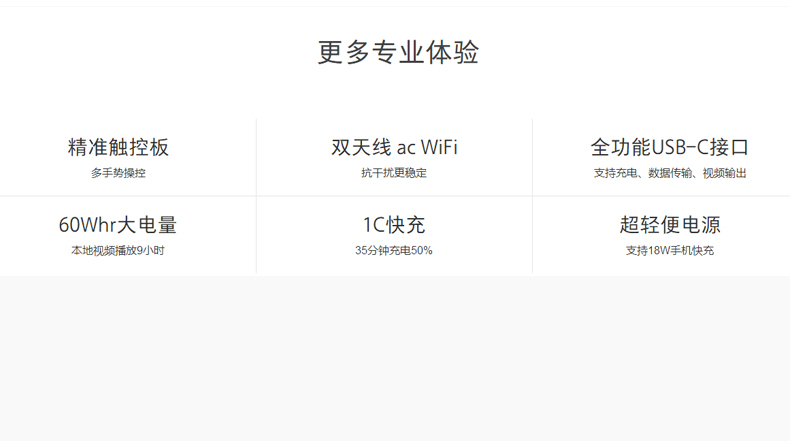 更多专业体验

精准触控板
多手势操控

双天线 ac WiFi
抗干扰更稳定

全功能USB-C接口
支持充电、数据传输、视频输出

60Whr大电量
本地视频播放9小时

1C快充
35分钟充电50%

超轻便电源
支持18W手机快充