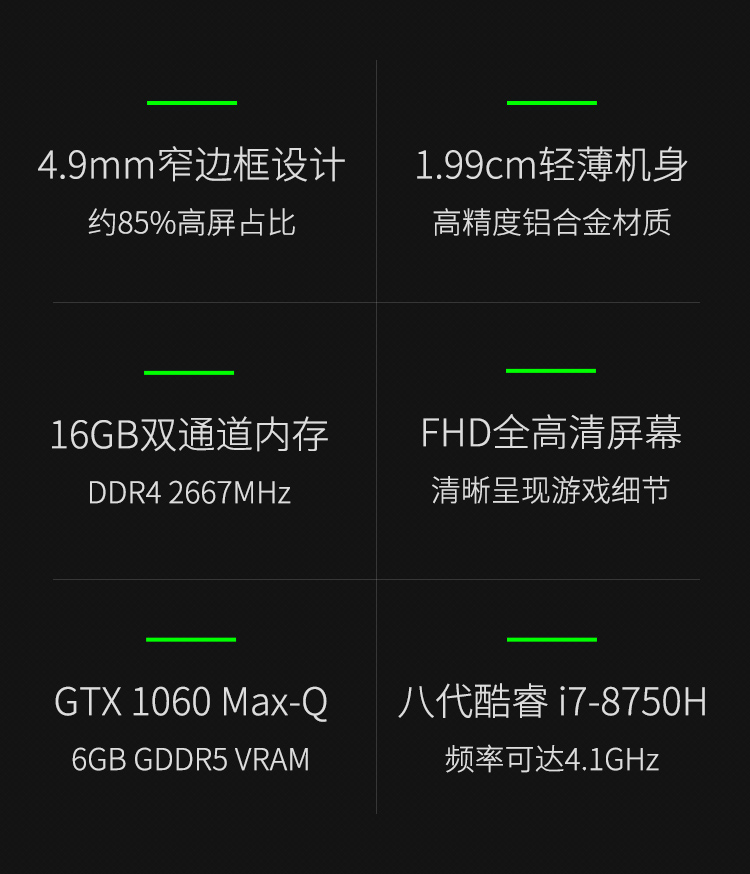 4.9mm窄边框设计
约85%高屏占比

1.99cm轻薄机身
高精度铝合金材质

16GB双通道内存
DDR4 2667MHz

FHD全高清屏幕
清晰呈现游戏细节

GTX 1060 Max-Q
6GB GDDR5 VRAM

八代酷睿 i7-8750H
频率可达4.1GHz