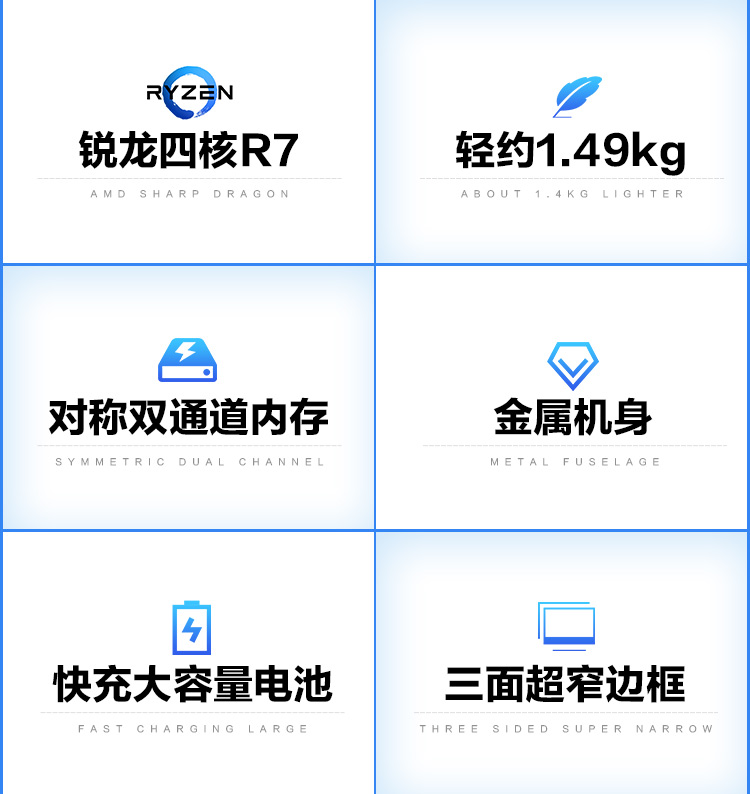 RYZEN

锐龙四核R7

AMD SHARP DRAGON

轻约1.49kg

ABOUT 1.4KG LIGHTER

对称双通道内存

SYMMETRIC DUAL CHANNEL

金属机身

METAL FUSELAGE

快充大容量电池

FAST CHARGING LARGE

三面超窄边框

THREE SIDED SUPER NARROW