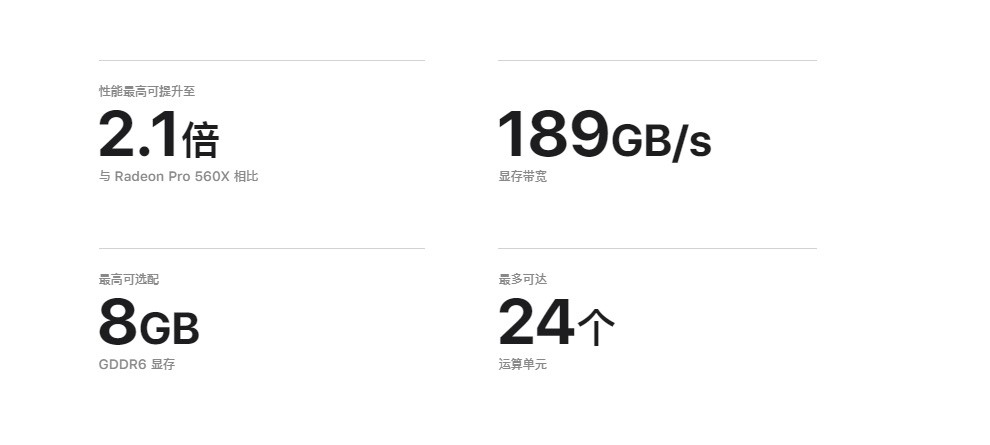 性能最高可提升至
2.1倍
与 Radeon Pro 560X 相比

189GB/s
显存带宽

最高可选配
8GB
GDDR6 显存

最多可达
24个
运算单元