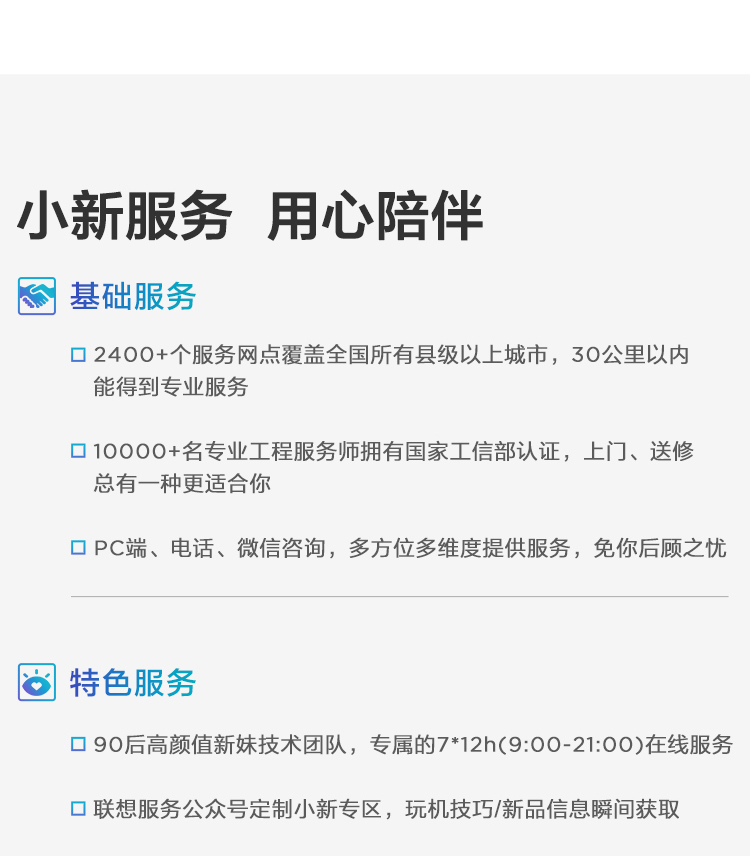 小新服务 用心陪伴

基础服务

☐ 2400+个服务网点覆盖全国所有县级以上城市，30公里以内能得到专业服务

☐ 10000+名专业工程服务师拥有国家工信部认证，上门、送修总有一种更适合你

☐ PC端、电话、微信咨询，多方位多维度提供服务，免你后顾之忧

特色服务

☐ 90后高颜值新妹技术团队，专属的7*12h(9:00-21:00)在线服务

☐ 联想服务公众号定制小新专区，玩机技巧/新品信息瞬间获取