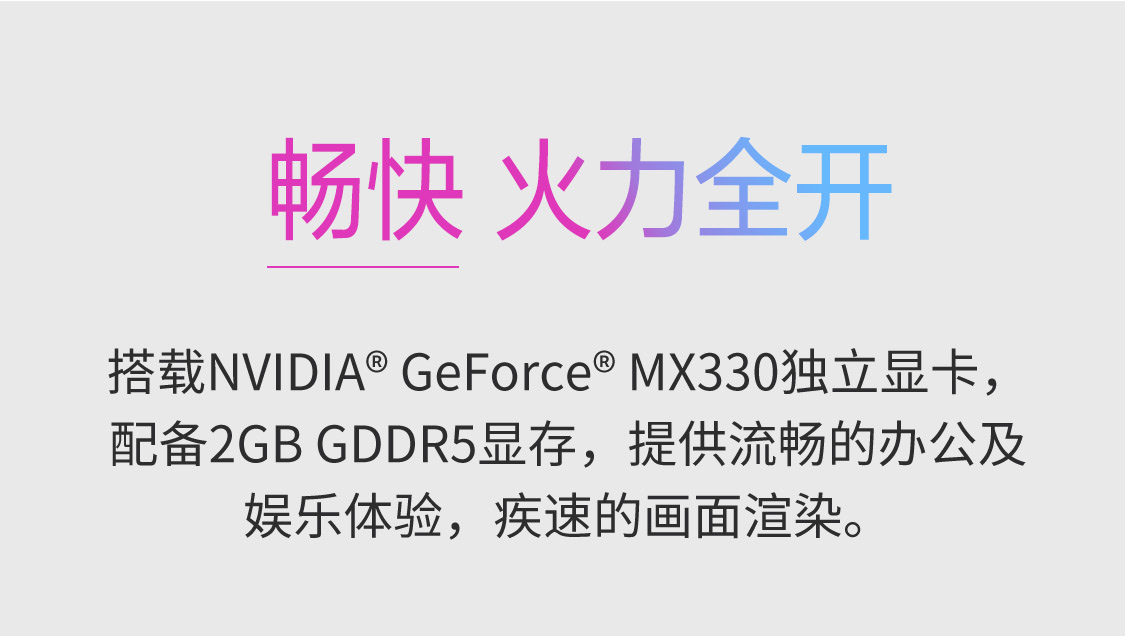 畅快 火力全开

搭载NVIDIA® GeForce® MX330独立显卡，配备2GB GDDR5显存，提供流畅的办公及娱乐体验，疾速的画面渲染。