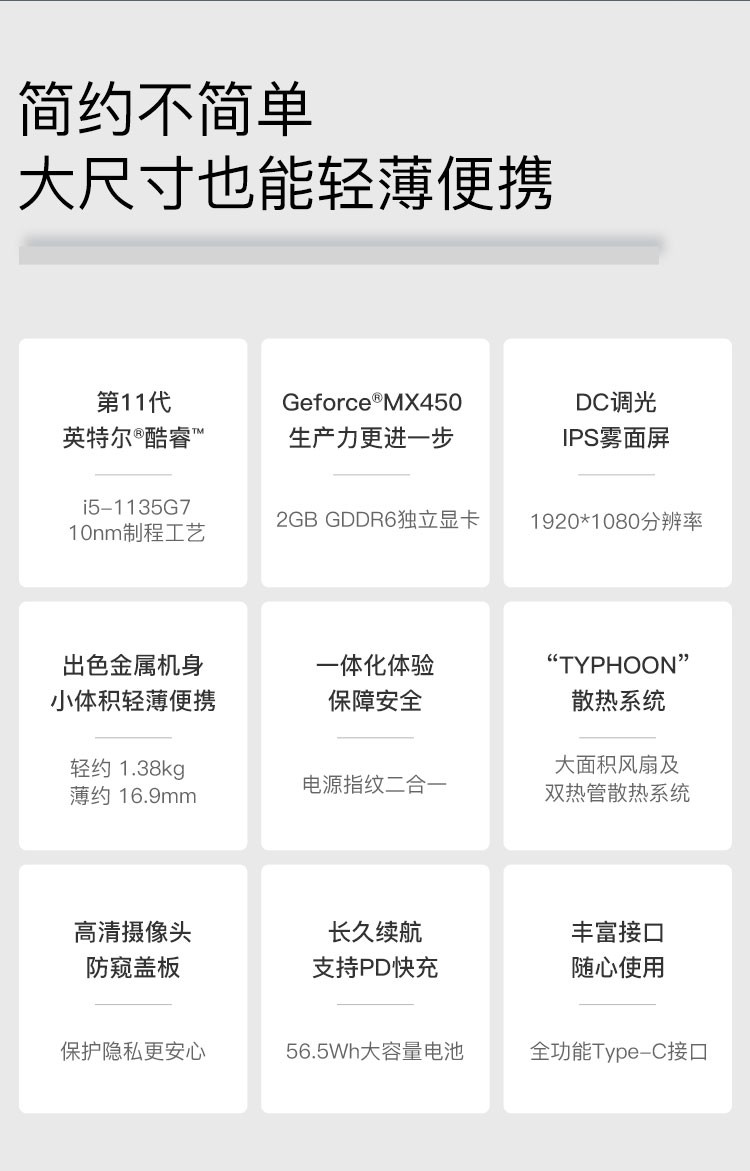 简约不简单
大尺寸也能轻薄便携

第11代
英特尔®酷睿™

i5-1135G7
10nm制程工艺

Geforce®MX450
生产力更进一步

2GB GDDR6独立显卡

DC调光
IPS雾面屏

1920*1080分辨率

出色金属机身
小体积轻薄便携

轻约 1.38kg
薄约 16.9mm

一体化体验
保障安全

电源指纹二合一

“TYPHOON”
散热系统

大面积风扇及
双热管散热系统

高清摄像头
防窥盖板

保护隐私更安心

长久续航
支持PD快充

56.5Wh大容量电池

丰富接口
随心使用

全功能Type-C接口